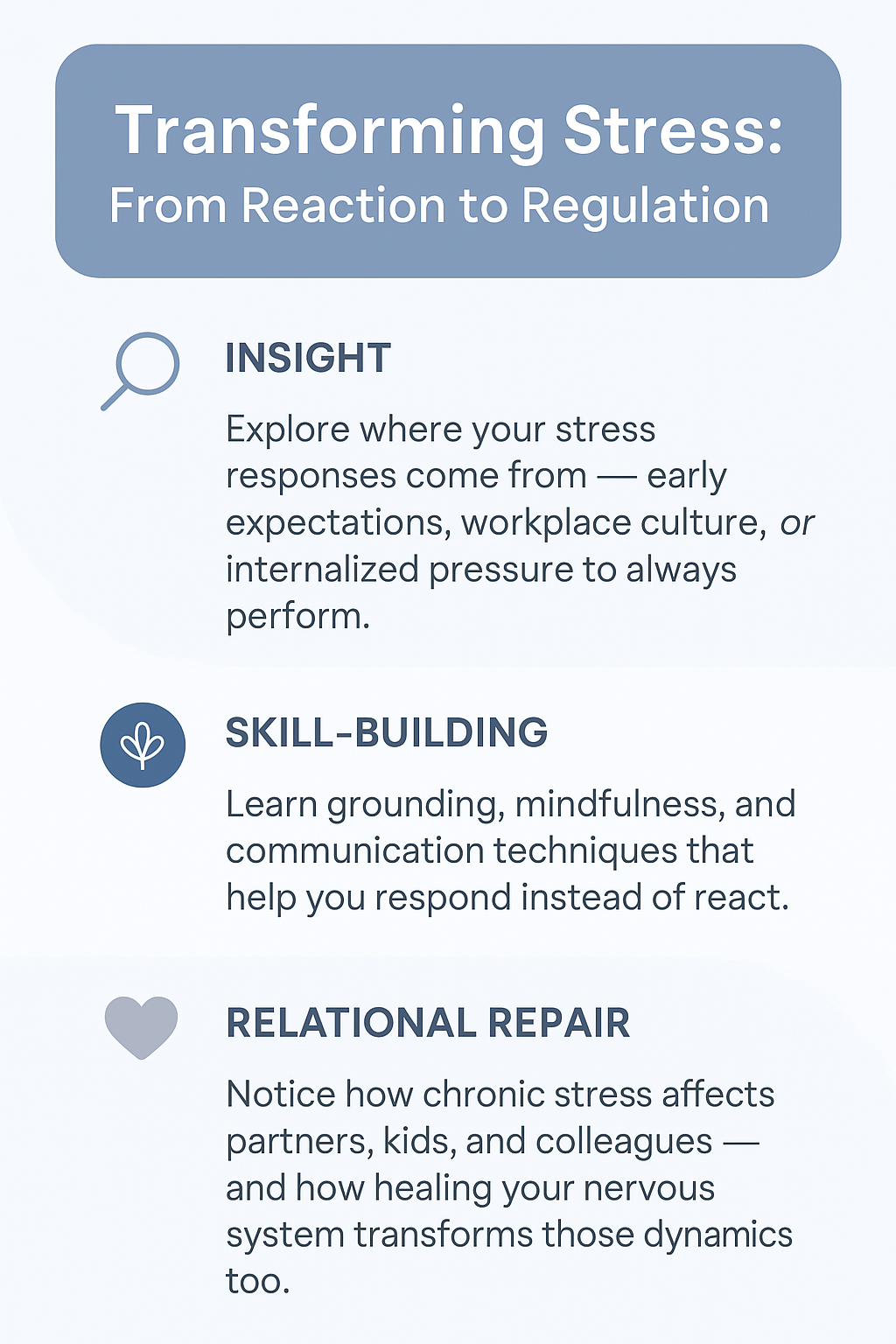 Transforming Stress:
From Reaction to Regulation

INSIGHT

Explore where your stress responses come from — early expectations, workplace culture, or internalized pressure to always perform.

SKILL-BUILDING

Learn grounding, mindfulness, and communication techniques that help you respond instead of react.

RELATIONAL REPAIR

Notice how chronic stress affects partners, kids, and colleagues — and how healing your nervous system transforms those dynamics too.